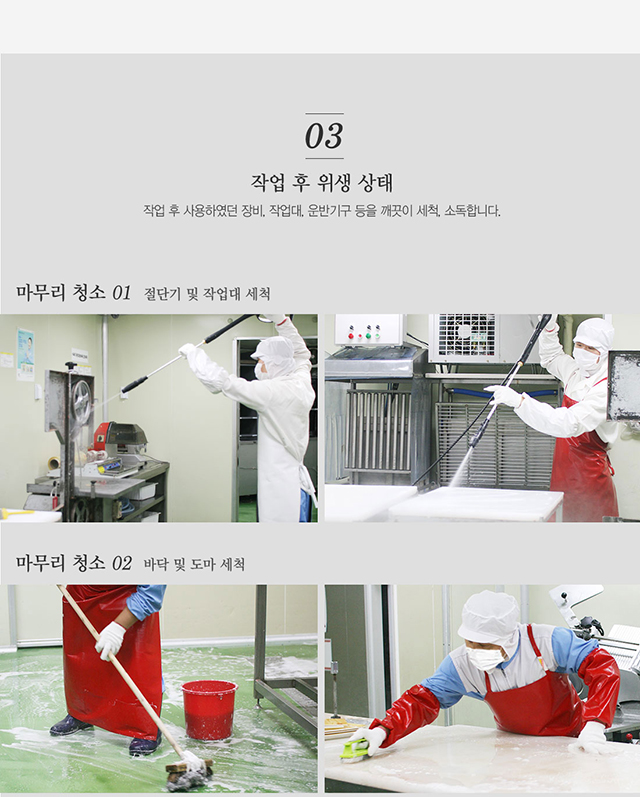 03

작업 후 위생 상태

작업 후 사용하였던 장비, 작업대, 운반기구 등을 깨끗이 세척, 소독합니다.

마무리 청소 01 절단기 및 작업대 세척

마무리 청소 02 바닥 및 도마 세척